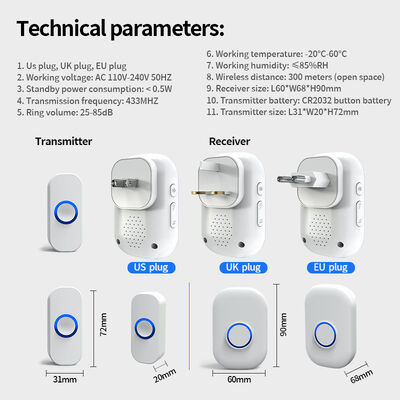 Technical parameters:

1. Us plug, UK plug, EU plug
2. Working voltage: AC 110V-240V 50HZ
3. Standby power consumption: < 0.5W
4. Transmission frequency: 433MHZ
5. Ring volume: 25-85dB

6. Working temperature: -20°C-60°C
7. Working humidity: ≤85%RH
8. Wireless distance: 300 meters (open space)
9. Receiver size: L60*W68*H90mm
10. Transmitter battery: CR2032 button battery
11. Transmitter size: L31*W20*H72mm

Transmitter

Receiver

US plug

UK plug

EU plug

72mm

31mm

20mm

90mm

60mm

68mm